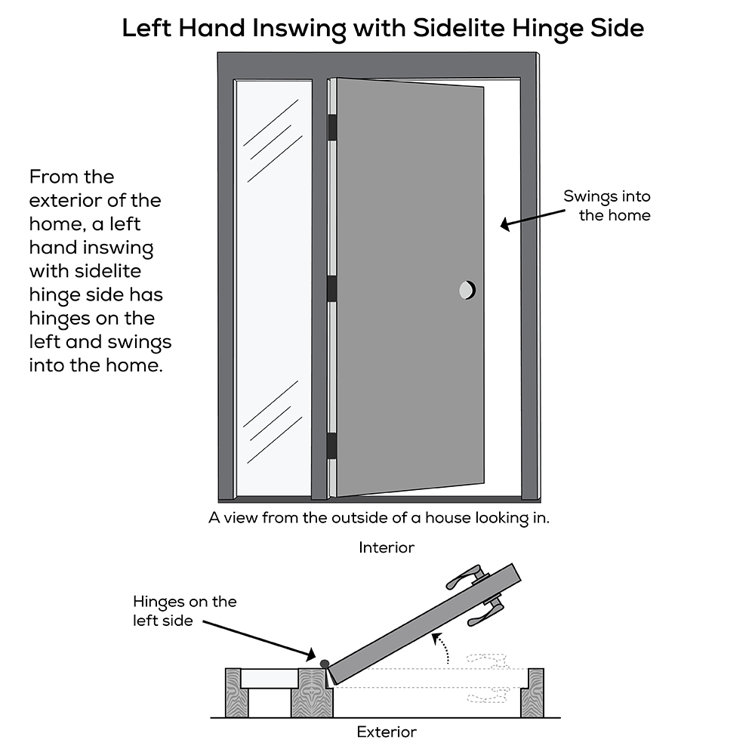 Left Hand Inswing with Sidelite Hinge Side

From the exterior of the home, a left hand inswing with sidelite hinge side has hinges on the left and swings into the home.

Swings into the home

A view from the outside of a house looking in.

Interior

Hinges on the left side

Exterior